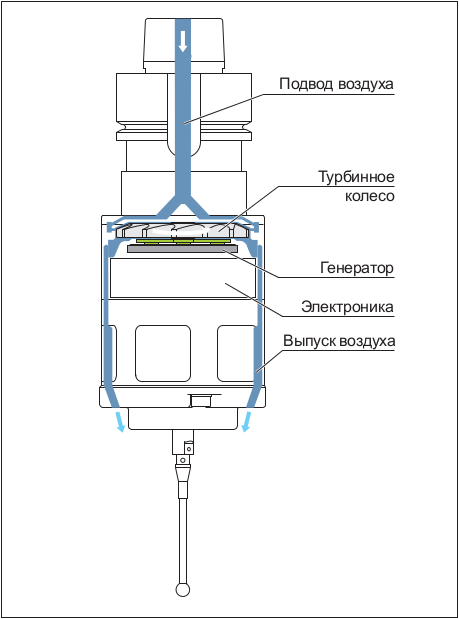 Подвод воздуха

Турбинное колесо

Генератор

Электроника

Выпуск воздуха